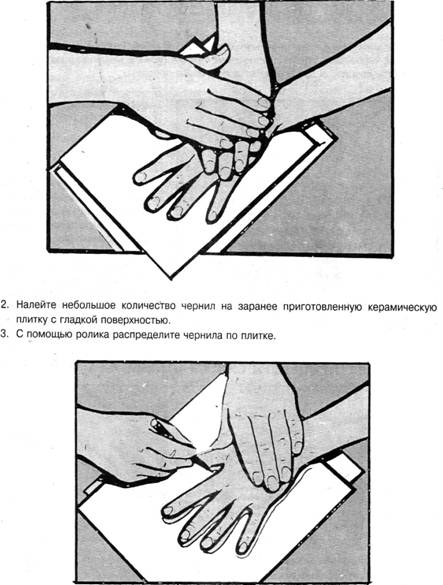 2. Налейте небольшое количество чернил на заранее приготовленную керамическую плитку с гладкой поверхностью.
3. С помощью ролика распределите чернила по плитке.